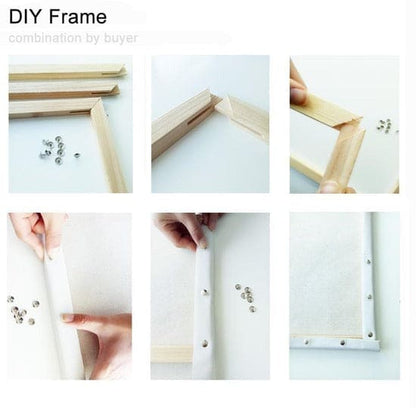 DIY Frame
combination by buyer